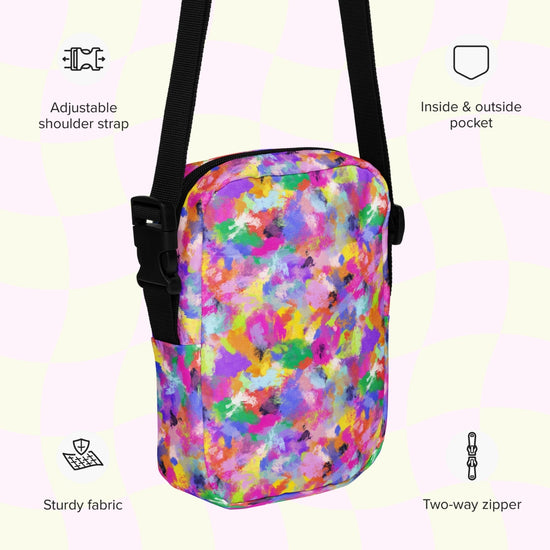 Adjustable shoulder strap

Inside & outside pocket

Sturdy fabric

Two-way zipper