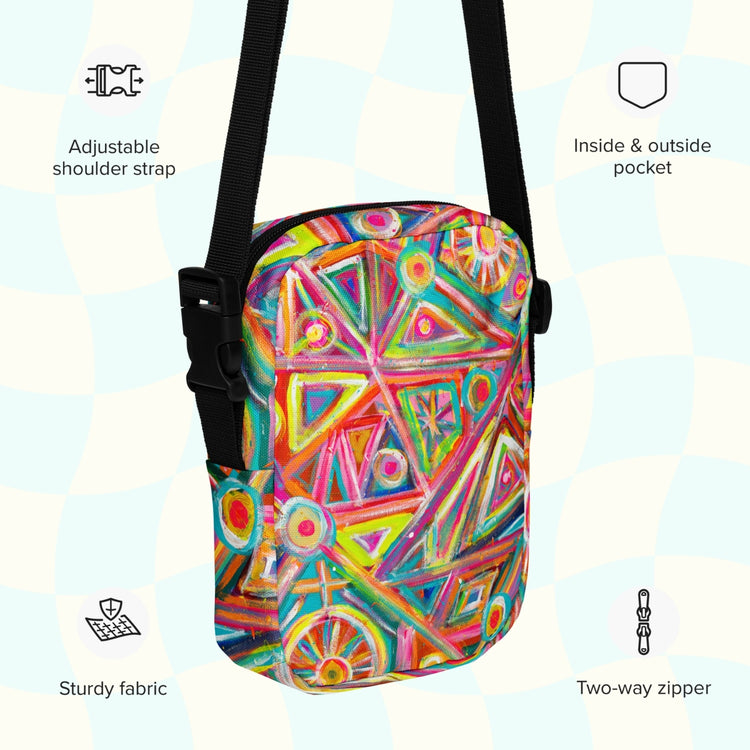 Adjustable shoulder strap

Inside & outside pocket

Sturdy fabric

Two-way zipper