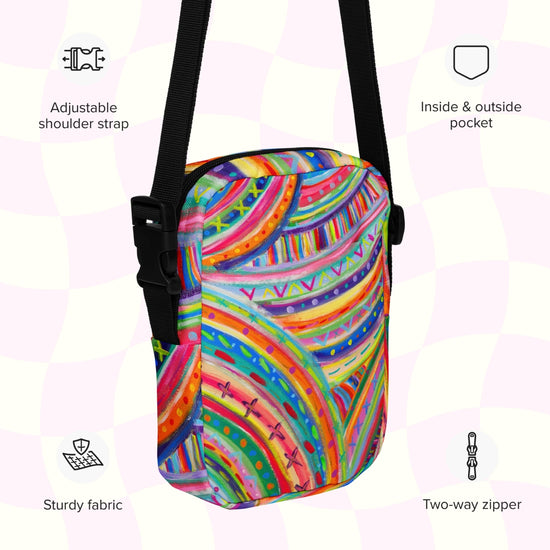 Adjustable shoulder strap

Inside & outside pocket

Sturdy fabric

Two-way zipper