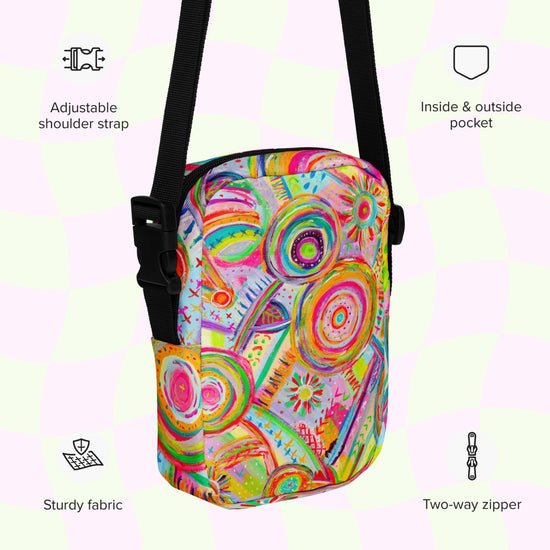 Adjustable shoulder strap

Inside & outside pocket

Sturdy fabric

Two-way zipper