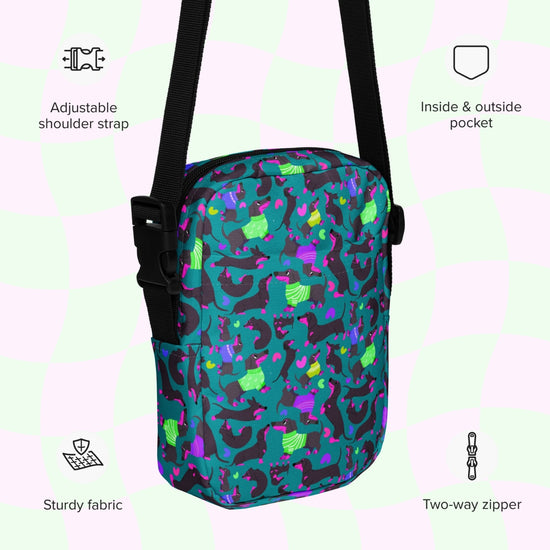 Adjustable shoulder strap

Inside & outside pocket

Sturdy fabric

Two-way zipper