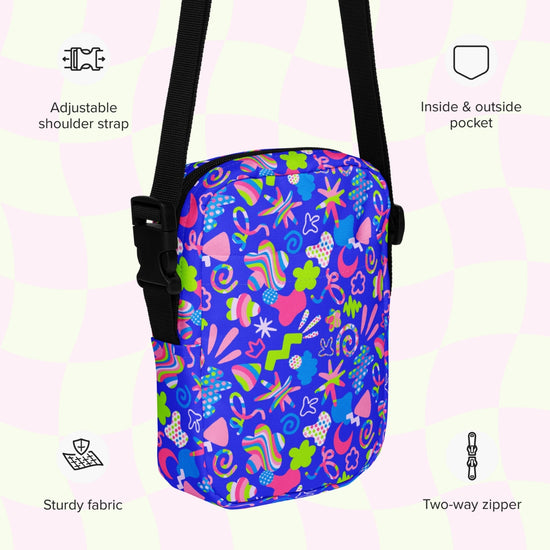 Adjustable shoulder strap

Inside & outside pocket

Sturdy fabric

Two-way zipper